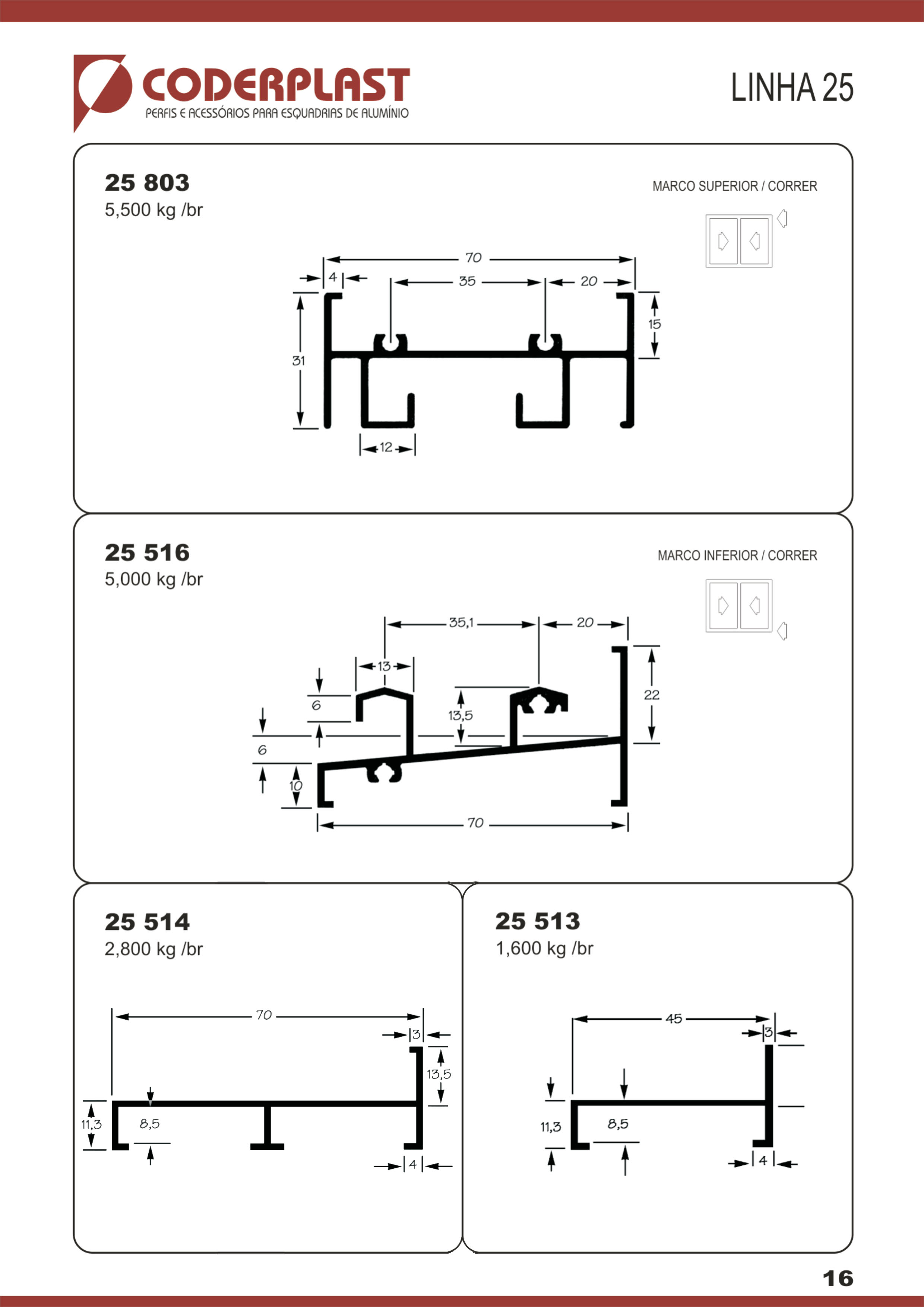 CODERPLAST
PERFIS E ACESSÓRIOS PARA ESQUADRIAS DE ALUMÍNIO

LINHA 25

25 803
5,500 kg /br

MARCO SUPERIOR / CORRER

70
4
35
20
15
31
12

25 516
5,000 kg /br

MARCO INFERIOR / CORRER

35,1
20
13
6
13,5
22
6
10
70

25 514
2,800 kg /br

70
3
13,5
11,3
8,5
4

25 513
1,600 kg /br

45
3
11,3
8,5
4

16