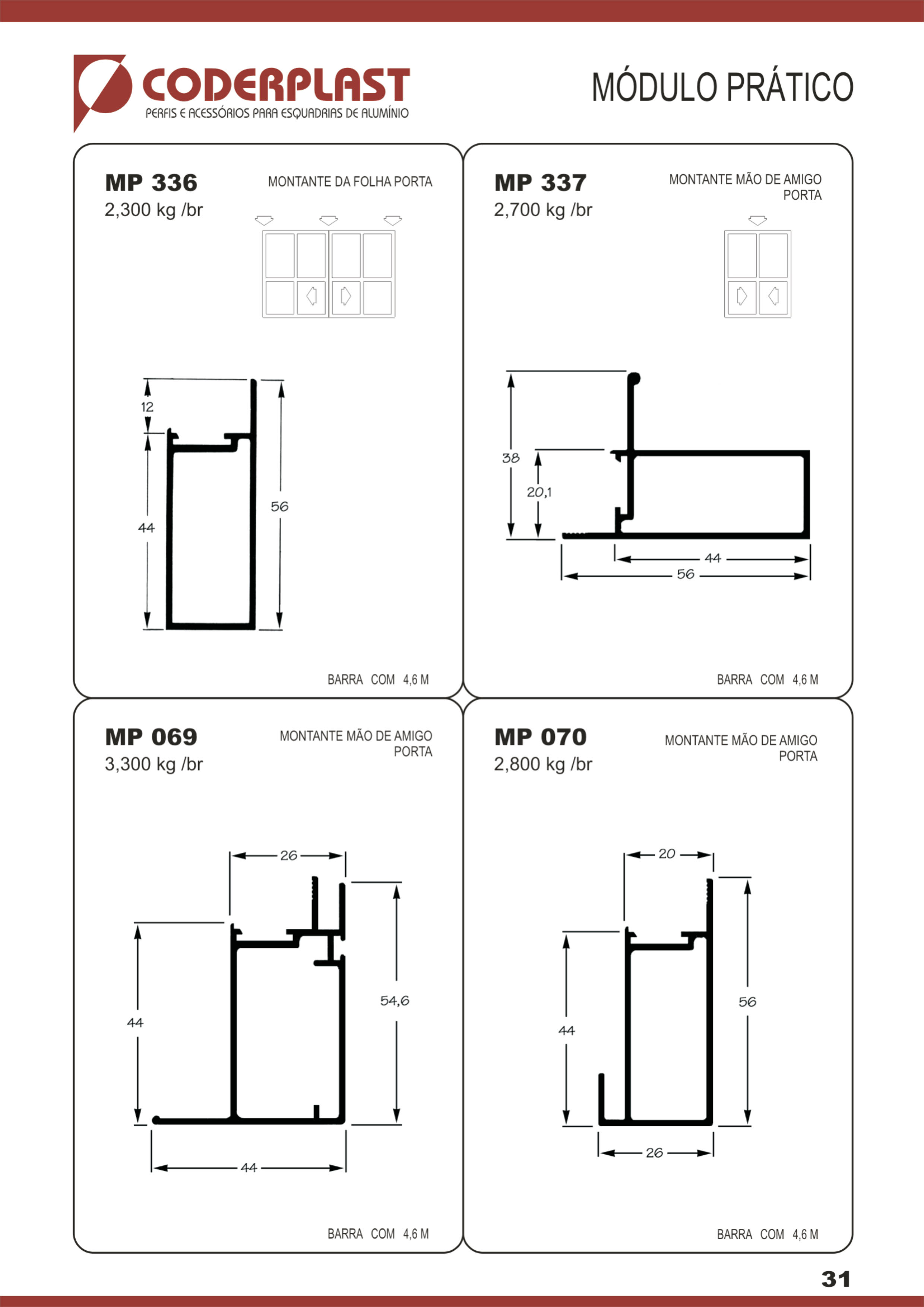 CODERPLAST
PERFIS E ACESSÓRIOS PARA ESQUADRIAS DE ALUMÍNIO

MÓDULO PRÁTICO

MP 336
2,300 kg /br
MONTANTE DA FOLHA PORTA

12
44
56

BARRA COM 4,6 M

MP 337
2,700 kg /br
MONTANTE MÃO DE AMIGO PORTA

38
20,1
44
56

BARRA COM 4,6 M

MP 069
3,300 kg /br
MONTANTE MÃO DE AMIGO PORTA

26
44
54,6
44

BARRA COM 4,6 M

MP 070
2,800 kg /br
MONTANTE MÃO DE AMIGO PORTA

20
44
56
26

BARRA COM 4,6 M

31